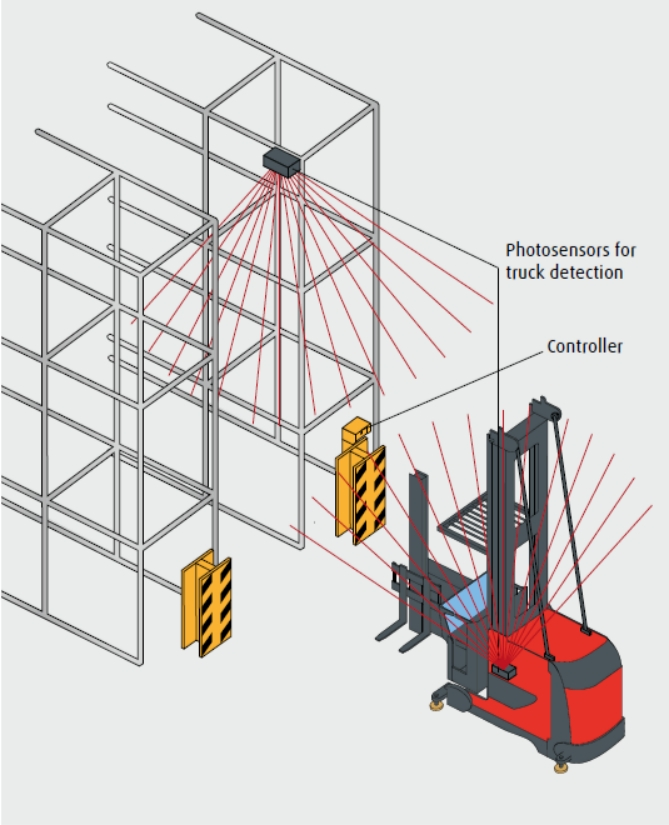 Photosensors for truck detection

Controller